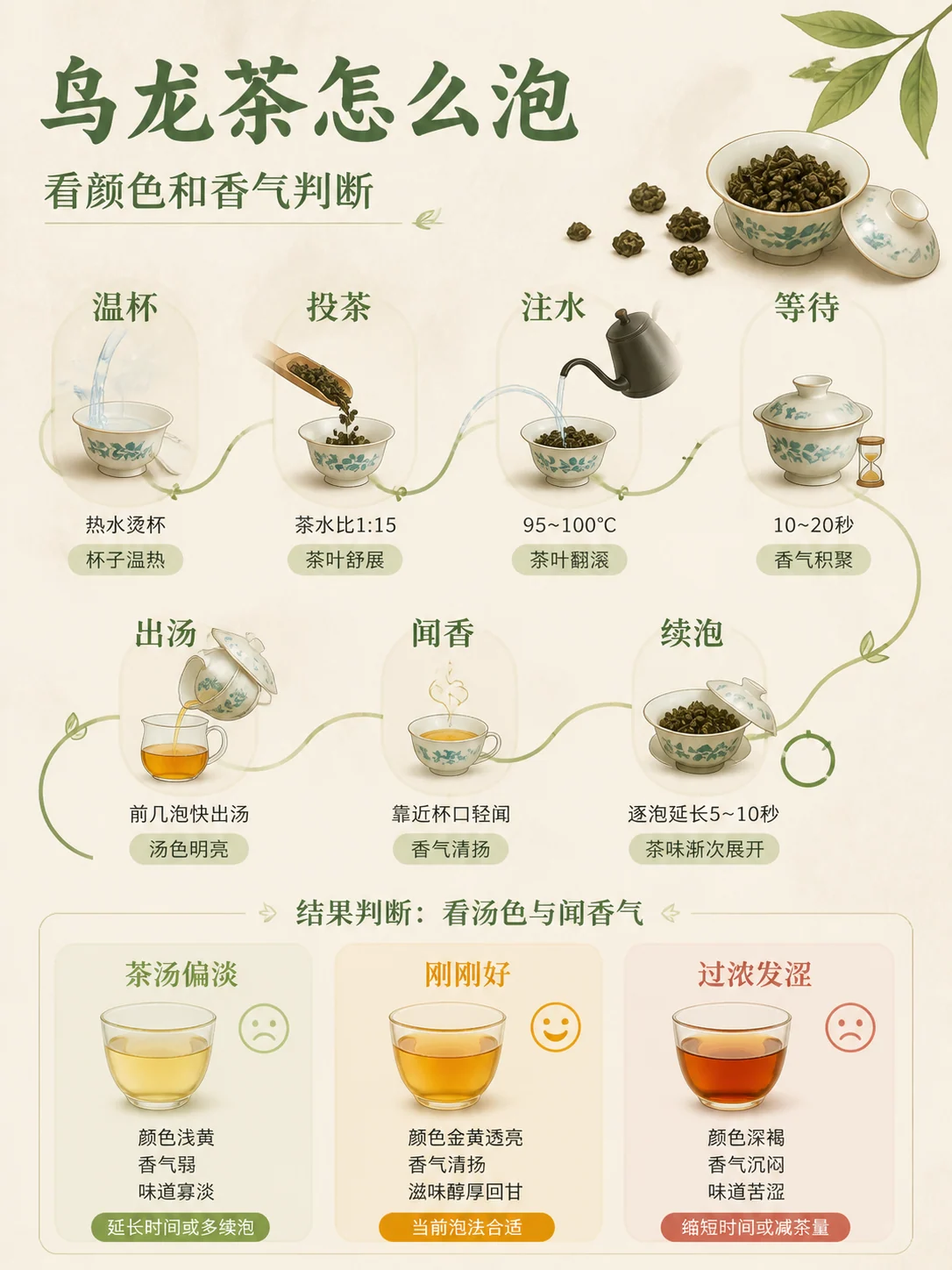 乌龙茶怎么泡

看颜色和香气判断

温杯

热水烫杯

杯子温热

投茶

茶水比1:15

茶叶舒展

注水

95~100°C

茶叶翻滚

等待

10~20秒

香气积聚

出汤

前几泡快出汤

汤色明亮

闻香

靠近杯口轻闻

香气清扬

续泡

逐泡延长5~10秒

茶味渐次展开

结果判断：看汤色与闻香气

茶汤偏淡

颜色浅黄
香气弱
味道寡淡

延长时间或多续泡

刚刚好

颜色金黄透亮
香气清扬
滋味醇厚回甘

当前泡法合适

过浓发涩

颜色深褐
香气沉闷
味道苦涩

缩短时间或减茶量