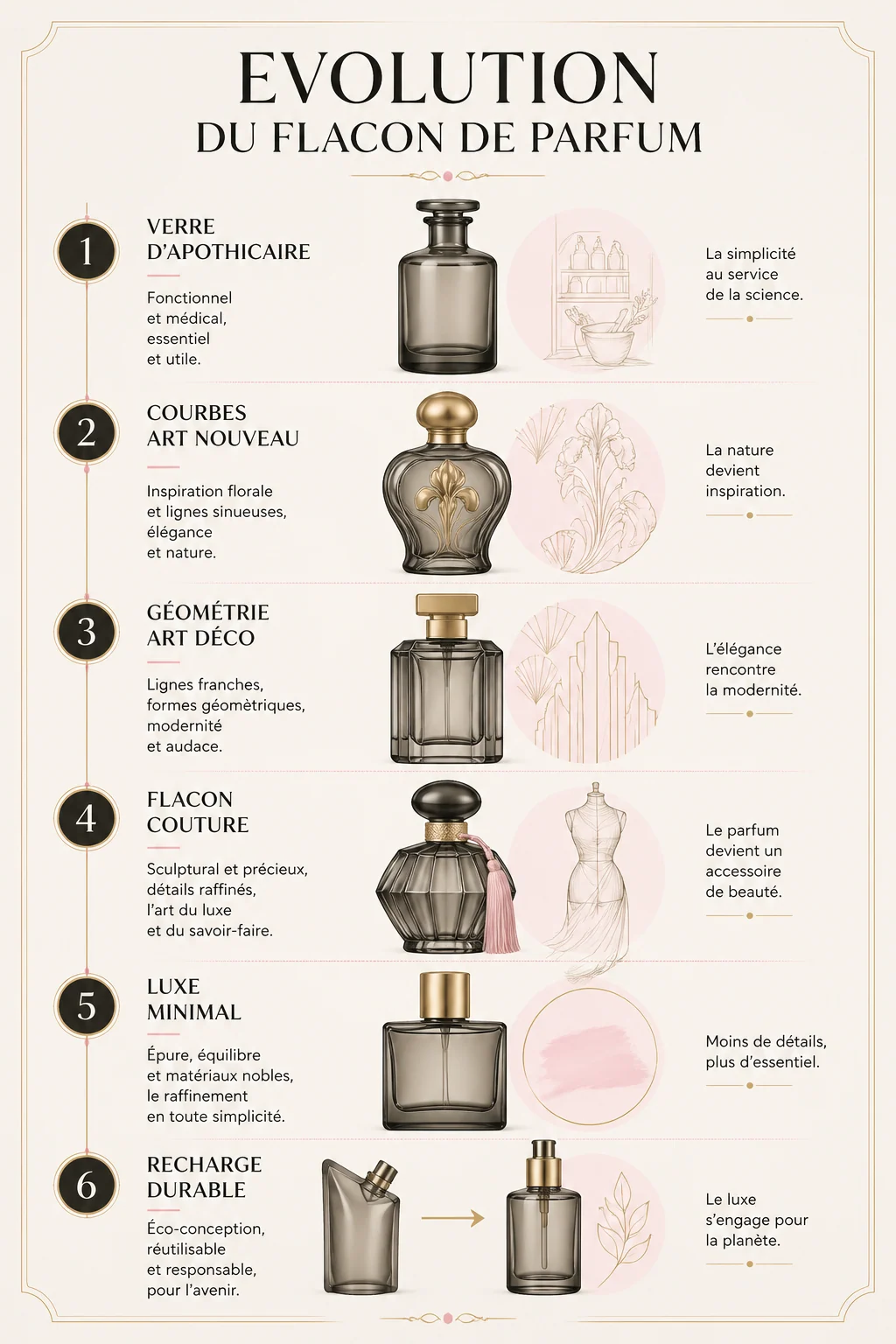 EVOLUTION
DU FLACON DE PARFUM

1
VERRE D'APOTHICAIRE
Fonctionnel et médical, essentiel et utile.
La simplicité au service de la science.

2
COURBES ART NOUVEAU
Inspiration florale et lignes sinueuses, élégance et nature.
La nature devient inspiration.

3
GÉOMÉTRIE ART DÉCO
Lignes franches, formes géomètriques, modernité et audace.
L'élégance rencontre la modernité.

4
FLACON COUTURE
Sculptural et précieux, détails raffinés, l'art du luxe et du savoir-faire.
Le parfum devient un accessoire de beauté.

5
LUXE MINIMAL
Épure, équilibre et matériaux nobles, le raffinement en toute simplicité.
Moins de détails, plus d'essentiel.

6
RECHARGE DURABLE
Éco-conception, réutilisable et responsable, pour l'avenir.
Le luxe s'engage pour la planète.