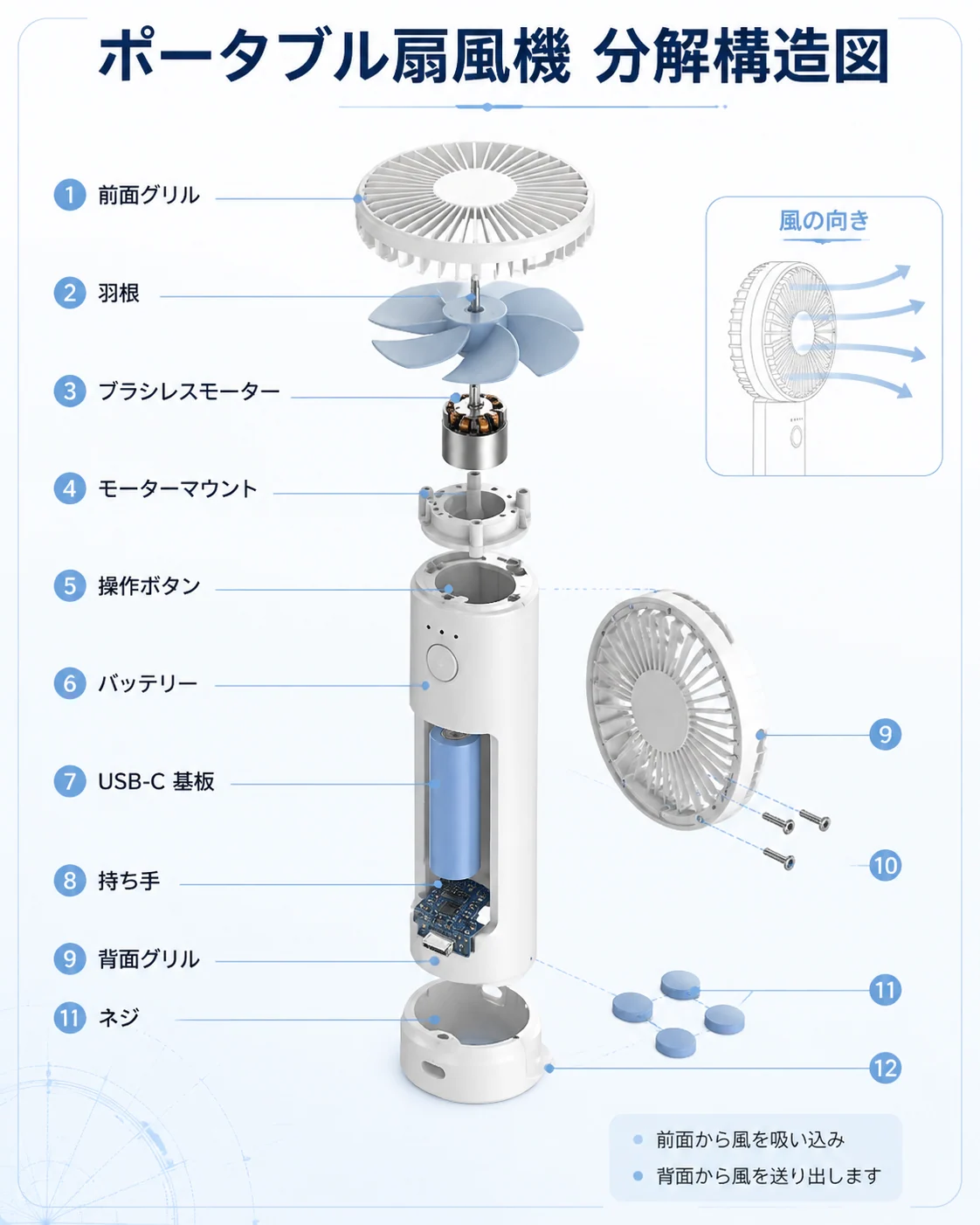 ポータブル扇風機 分解構造図

1 前面グリル
2 羽根
3 ブラシレスモーター
4 モーターマウント
5 操作ボタン
6 バッテリー
7 USB-C 基板
8 持ち手
9 背面グリル
11 ネジ

風の向き

9
10
11
12

前面から風を吸い込み
背面から風を送り出します